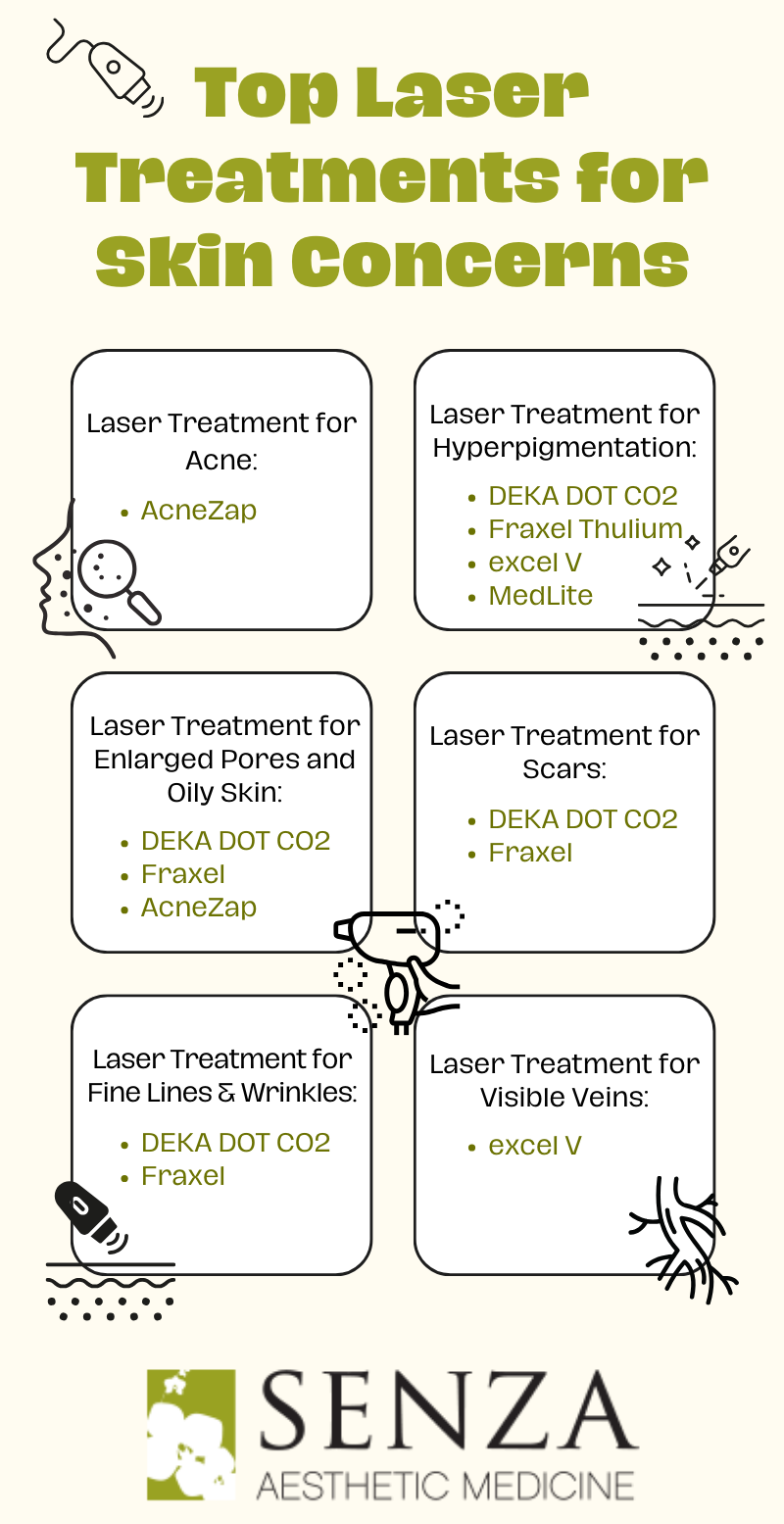 Top Laser Treatments for Skin Concerns

Laser Treatment for Acne:

- AcneZap

Laser Treatment for Hyperpigmentation:

- DEKA DOT CO2
- Fraxel Thulium
- excel V
- MedLite

Laser Treatment for Enlarged Pores and Oily Skin:

- DEKA DOT CO2
- Fraxel
- AcneZap

Laser Treatment for Scars:

- DEKA DOT CO2
- Fraxel

Laser Treatment for Fine Lines & Wrinkles:

- DEKA DOT CO2
- Fraxel

Laser Treatment for Visible Veins:

- excel V

SENZA
AESTHETIC MEDICINE