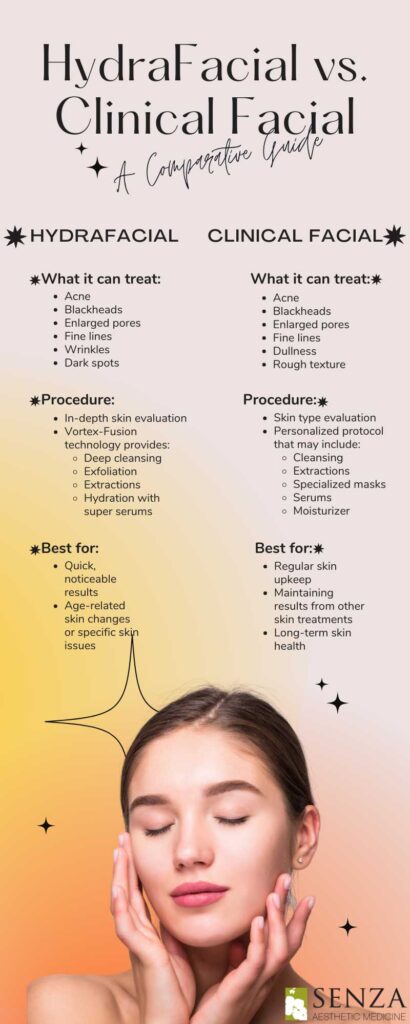 HydraFacial vs. Clinical Facial

A Comparative Guide

HYDRAFACIAL

What it can treat:
- Acne
- Blackheads
- Enlarged pores
- Fine lines
- Wrinkles
- Dark spots

Procedure:
- In-depth skin evaluation
- Vortex-Fusion technology provides:
  - Deep cleansing
  - Exfoliation
  - Extractions
  - Hydration with super serums

Best for:
- Quick, noticeable results
- Age-related skin changes or specific skin issues

CLINICAL FACIAL

What it can treat:
- Acne
- Blackheads
- Enlarged pores
- Fine lines
- Dullness
- Rough texture

Procedure:
- Skin type evaluation
- Personalized protocol that may include:
  - Cleansing
  - Extractions
  - Specialized masks
  - Serums
  - Moisturizer

Best for:
- Regular skin upkeep
- Maintaining results from other skin treatments
- Long-term skin health

SENZA
AESTHETIC MEDICINE